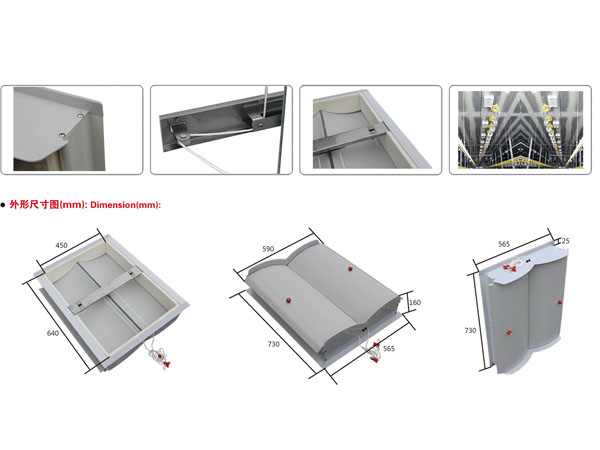 ● 外形尺寸图(mm): Dimension(mm):

450

640

590

160

730

565

565

25

730